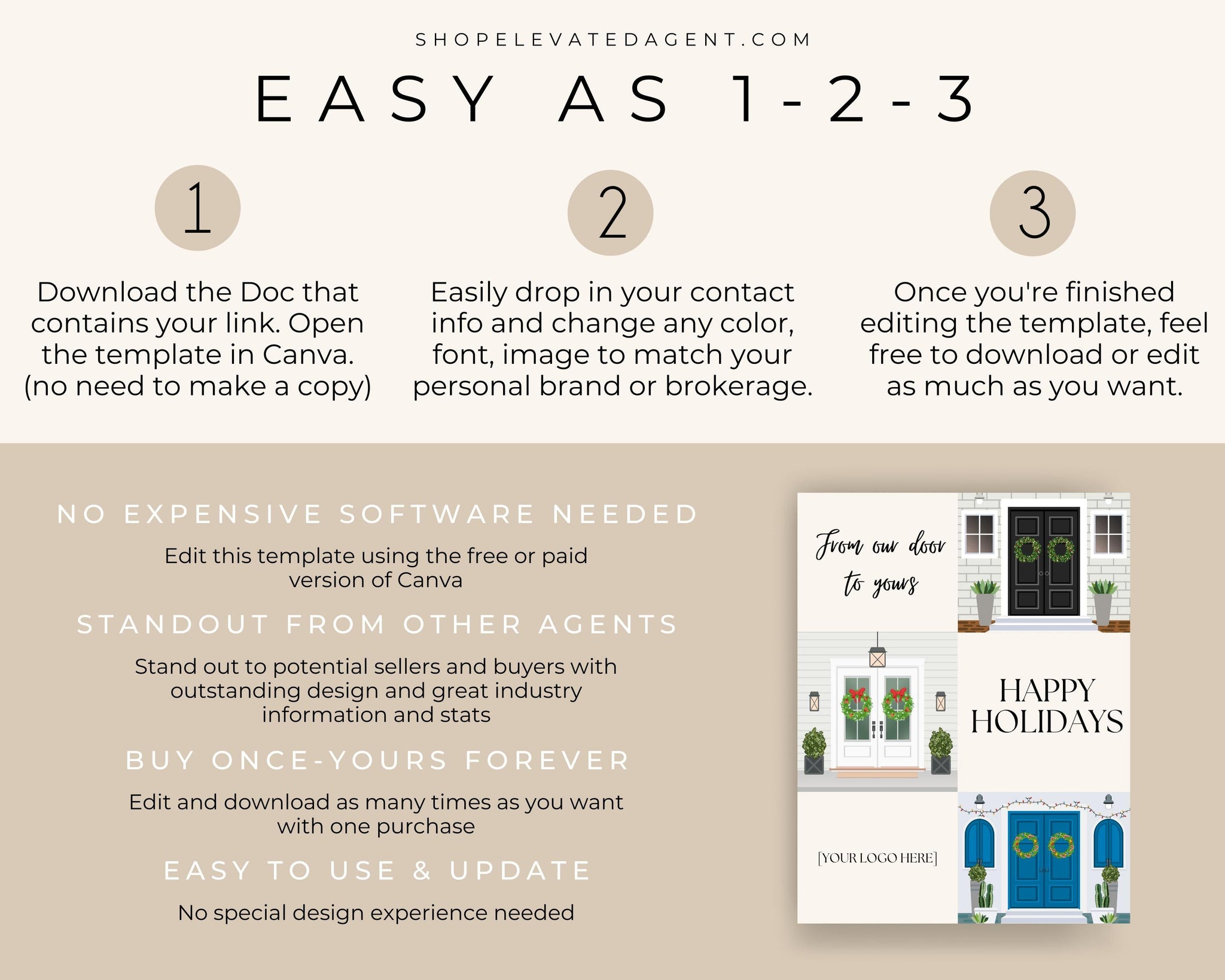 SHOPELEVATEDAGENT.COM

EASY AS 1-2-3

1

Download the Doc that contains your link. Open the template in Canva. (no need to make a copy)

2

Easily drop in your contact info and change any color, font, image to match your personal brand or brokerage.

3

Once you're finished editing the template, feel free to download or edit as much as you want.

NO EXPENSIVE SOFTWARE NEEDED

Edit this template using the free or paid version of Canva

STANDOUT FROM OTHER AGENTS

Stand out to potential sellers and buyers with outstanding design and great industry information and stats

BUY ONCE-YOURS FOREVER

Edit and download as many times as you want with one purchase

EASY TO USE & UPDATE

No special design experience needed

From our door to yours

HAPPY HOLIDAYS

[YOUR LOGO HERE]