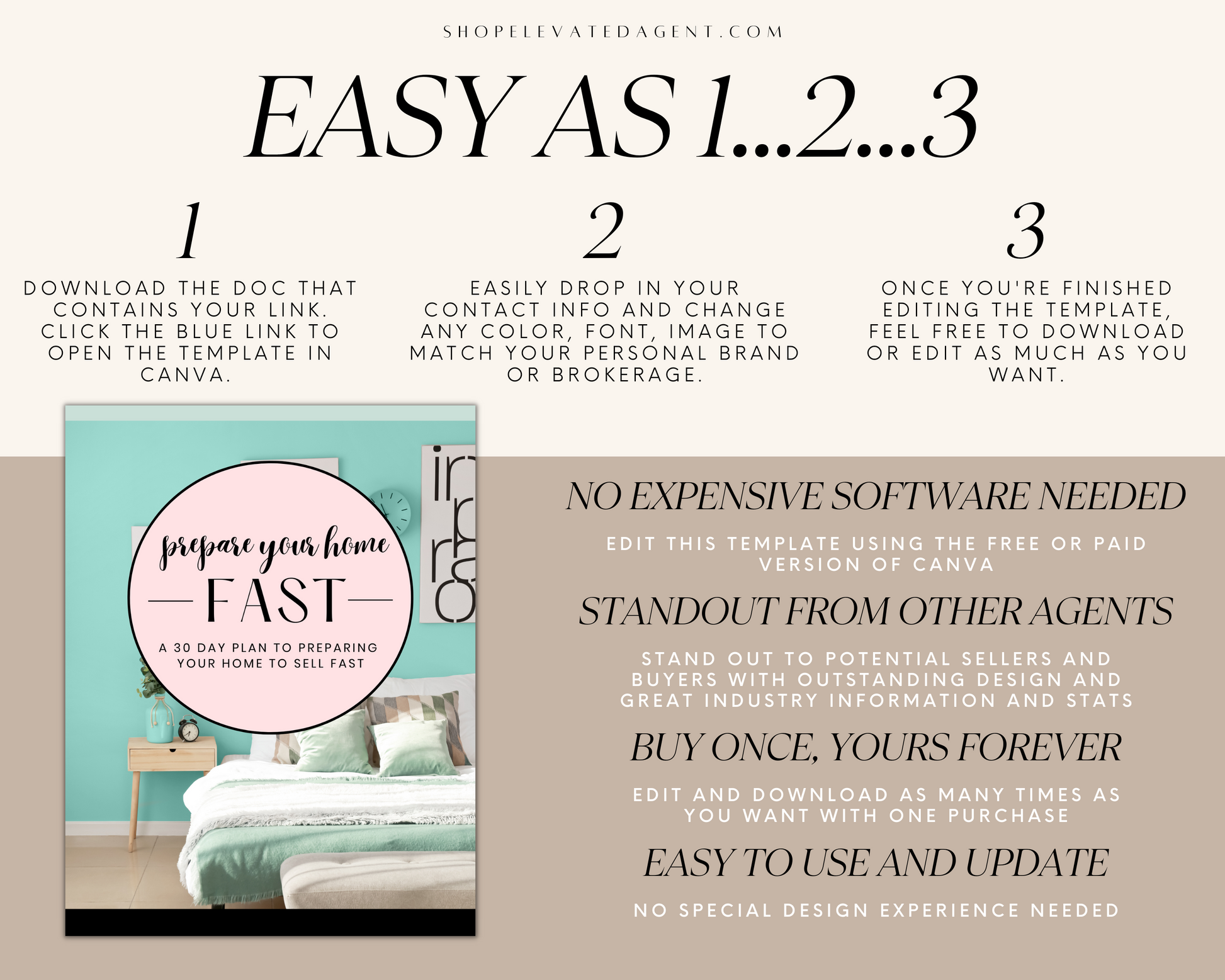 SHOPELEVATEDAGENT.COM

EASY AS 1...2...3

1

DOWNLOAD THE DOC THAT CONTAINS YOUR LINK. CLICK THE BLUE LINK TO OPEN THE TEMPLATE IN CANVA.

2

EASILY DROP IN YOUR CONTACT INFO AND CHANGE ANY COLOR, FONT, IMAGE TO MATCH YOUR PERSONAL BRAND OR BROKERAGE.

3

ONCE YOU'RE FINISHED EDITING THE TEMPLATE, FEEL FREE TO DOWNLOAD OR EDIT AS MUCH AS YOU WANT.

prepare your home
FAST
A 30 DAY PLAN TO PREPARING YOUR HOME TO SELL FAST

NO EXPENSIVE SOFTWARE NEEDED

EDIT THIS TEMPLATE USING THE FREE OR PAID VERSION OF CANVA

STANDOUT FROM OTHER AGENTS

STAND OUT TO POTENTIAL SELLERS AND BUYERS WITH OUTSTANDING DESIGN AND GREAT INDUSTRY INFORMATION AND STATS

BUY ONCE, YOURS FOREVER

EDIT AND DOWNLOAD AS MANY TIMES AS YOU WANT WITH ONE PURCHASE

EASY TO USE AND UPDATE

NO SPECIAL DESIGN EXPERIENCE NEEDED