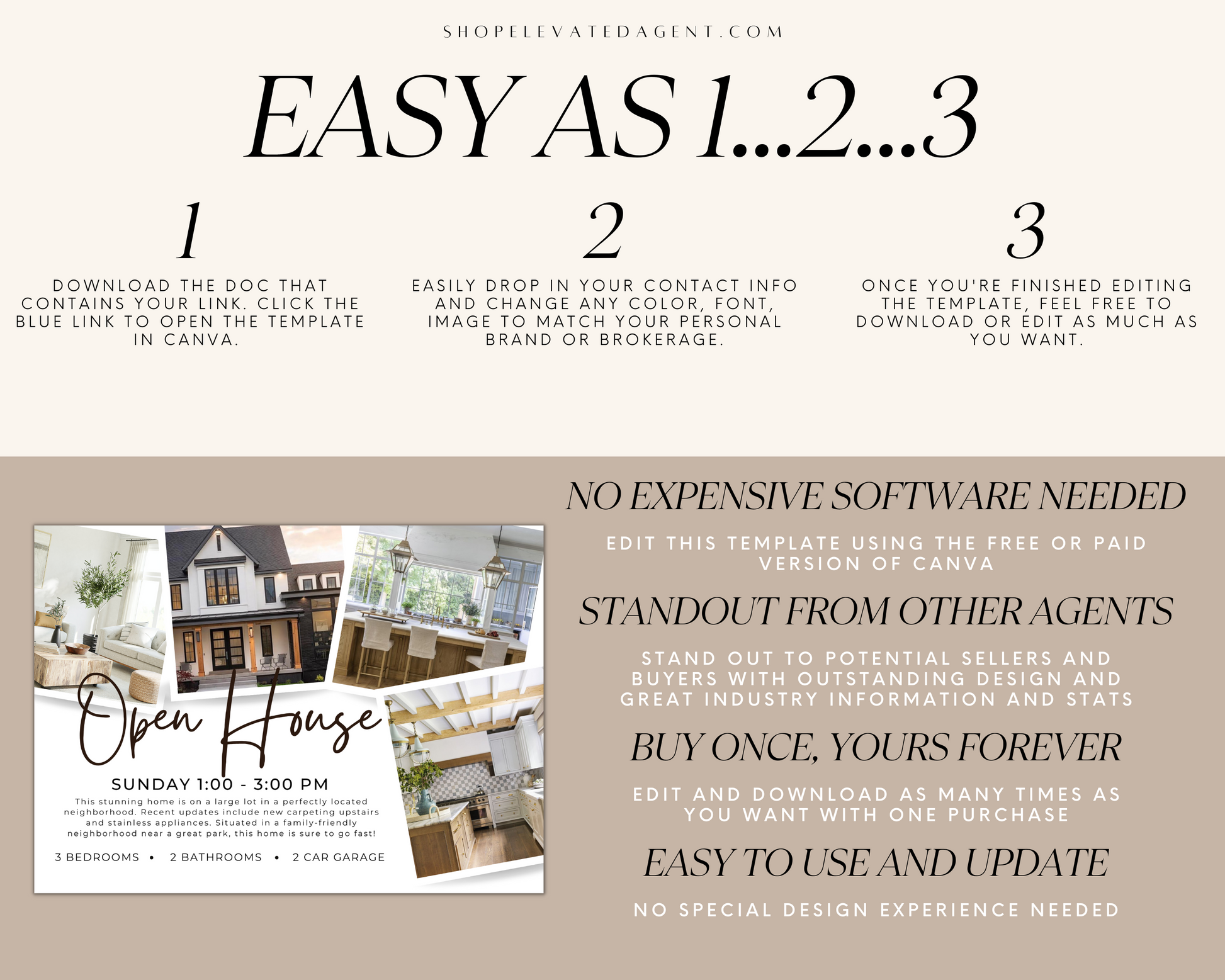 SHOPELEVATEDAGENT.COM

EASY AS 1...2...3

1

DOWNLOAD THE DOC THAT CONTAINS YOUR LINK. CLICK THE BLUE LINK TO OPEN THE TEMPLATE IN CANVA.

2

EASILY DROP IN YOUR CONTACT INFO AND CHANGE ANY COLOR, FONT, IMAGE TO MATCH YOUR PERSONAL BRAND OR BROKERAGE.

3

ONCE YOU'RE FINISHED EDITING THE TEMPLATE, FEEL FREE TO DOWNLOAD OR EDIT AS MUCH AS YOU WANT.

Open House

SUNDAY 1:00 - 3:00 PM

This stunning home is on a large lot in a perfectly located neighborhood. Recent updates include new carpeting upstairs and stainless appliances. Situated in a family-friendly neighborhood near a great park, this home is sure to go fast!

3 BEDROOMS • 2 BATHROOMS • 2 CAR GARAGE

NO EXPENSIVE SOFTWARE NEEDED

EDIT THIS TEMPLATE USING THE FREE OR PAID VERSION OF CANVA

STANDOUT FROM OTHER AGENTS

STAND OUT TO POTENTIAL SELLERS AND BUYERS WITH OUTSTANDING DESIGN AND GREAT INDUSTRY INFORMATION AND STATS

BUY ONCE, YOURS FOREVER

EDIT AND DOWNLOAD AS MANY TIMES AS YOU WANT WITH ONE PURCHASE

EASY TO USE AND UPDATE

NO SPECIAL DESIGN EXPERIENCE NEEDED