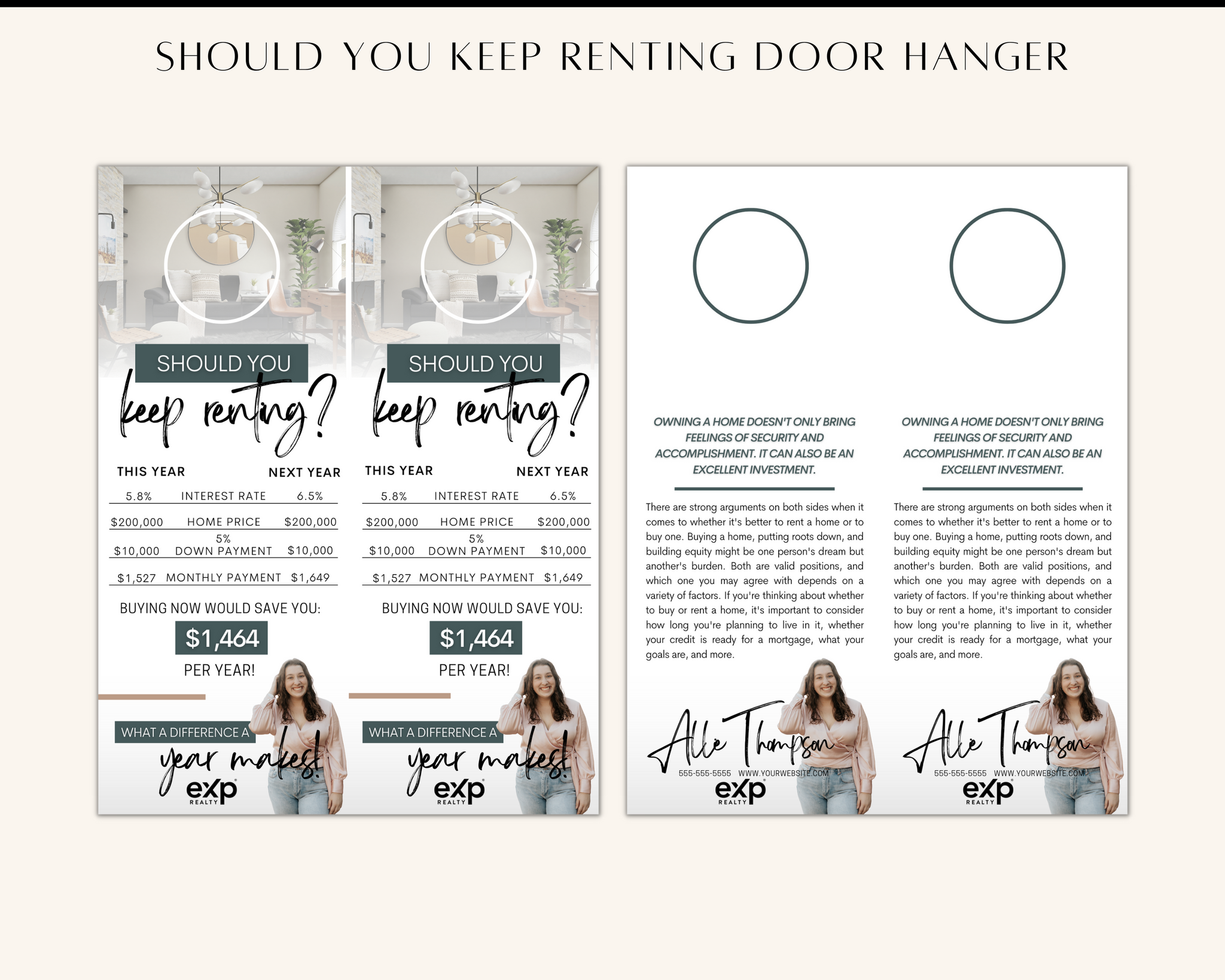 SHOULD YOU KEEP RENTING DOOR HANGER

SHOULD YOU
keep renting?

| THIS YEAR | | NEXT YEAR |
|---|---|---|
| 5.8% | INTEREST RATE | 6.5% |
| $200,000 | HOME PRICE | $200,000 |
| $10,000 | 5% DOWN PAYMENT | $10,000 |
| $1,527 | MONTHLY PAYMENT | $1,649 |

BUYING NOW WOULD SAVE YOU:
$1,464
PER YEAR!

WHAT A DIFFERENCE A
year makes!
eXp REALTY

SHOULD YOU
keep renting?

| THIS YEAR | | NEXT YEAR |
|---|---|---|
| 5.8% | INTEREST RATE | 6.5% |
| $200,000 | HOME PRICE | $200,000 |
| $10,000 | 5% DOWN PAYMENT | $10,000 |
| $1,527 | MONTHLY PAYMENT | $1,649 |

BUYING NOW WOULD SAVE YOU:
$1,464
PER YEAR!

WHAT A DIFFERENCE A
year makes!
eXp REALTY

OWNING A HOME DOESN'T ONLY BRING FEELINGS OF SECURITY AND ACCOMPLISHMENT. IT CAN ALSO BE AN EXCELLENT INVESTMENT.

There are strong arguments on both sides when it comes to whether it's better to rent a home or to buy one. Buying a home, putting roots down, and building equity might be one person's dream but another's burden. Both are valid positions, and which one you may agree with depends on a variety of factors. If you're thinking about whether to buy or rent a home, it's important to consider how long you're planning to live in it, whether your credit is ready for a mortgage, what your goals are, and more.

Allie Thompson
555-555-5555 WWW.YOURWEBSITE.COM
eXp REALTY

OWNING A HOME DOESN'T ONLY BRING FEELINGS OF SECURITY AND ACCOMPLISHMENT. IT CAN ALSO BE AN EXCELLENT INVESTMENT.

There are strong arguments on both sides when it comes to whether it's better to rent a home or to buy one. Buying a home, putting roots down, and building equity might be one person's dream but another's burden. Both are valid positions, and which one you may agree with depends on a variety of factors. If you're thinking about whether to buy or rent a home, it's important to consider how long you're planning to live in it, whether your credit is ready for a mortgage, what your goals are, and more.

Allie Thompson
555-555-5555 WWW.YOURWEBSITE.COM
eXp REALTY