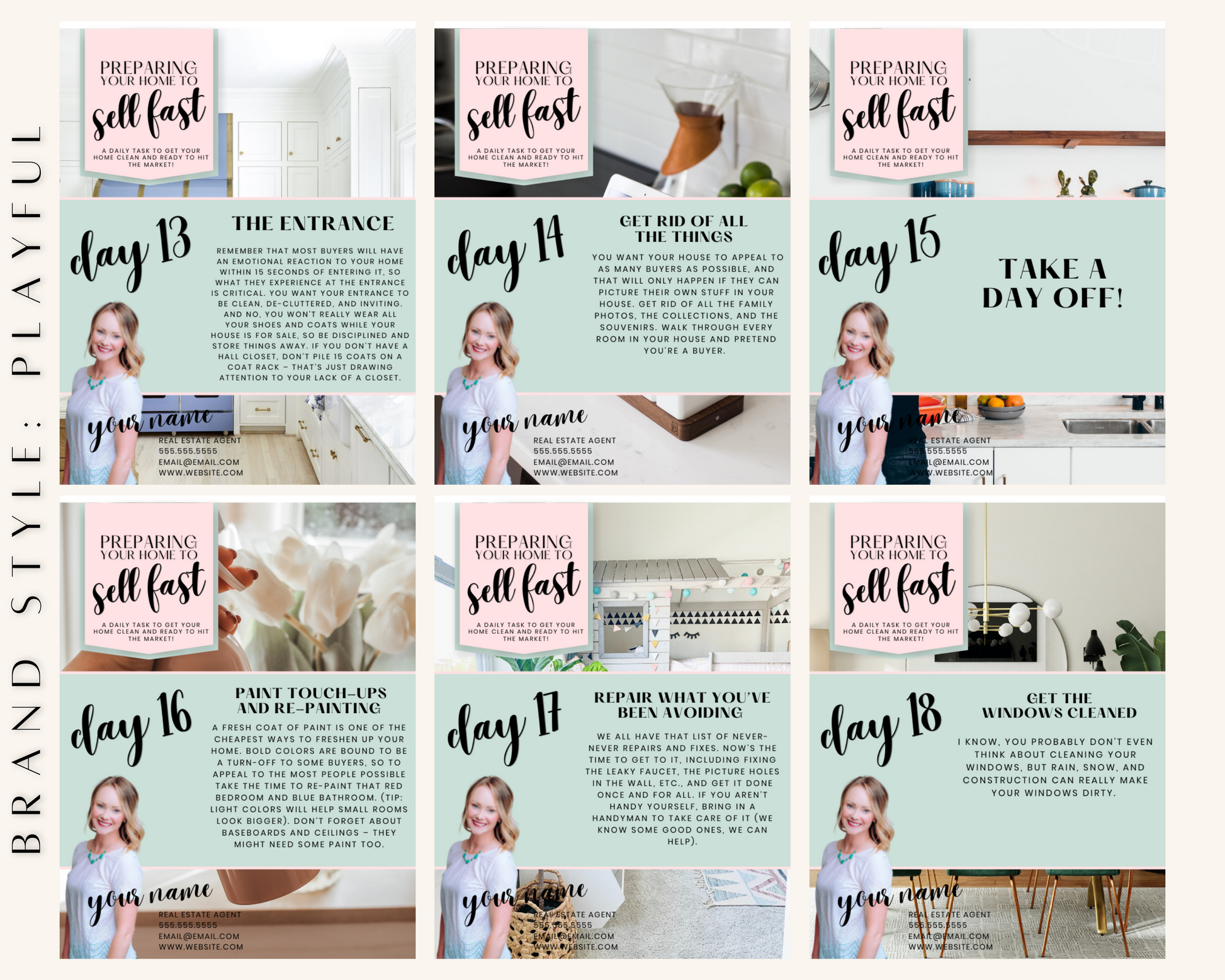 BRAND STYLE: PLAYFUL

PREPARING YOUR HOME TO sell fast

A DAILY TASK TO GET YOUR HOME CLEAN AND READY TO HIT THE MARKET!

day 13

THE ENTRANCE

REMEMBER THAT MOST BUYERS WILL HAVE AN EMOTIONAL REACTION TO YOUR HOME WITHIN 15 SECONDS OF ENTERING IT, SO WHAT THEY EXPERIENCE AT THE ENTRANCE IS CRITICAL. YOU WANT YOUR ENTRANCE TO BE CLEAN, DE-CLUTTERED, AND INVITING. AND NO, YOU WON'T REALLY WEAR ALL YOUR SHOES AND COATS WHILE YOUR HOUSE IS FOR SALE, SO BE DISCIPLINED AND STORE THINGS AWAY. IF YOU DON'T HAVE A HALL CLOSET, DON'T PILE 15 COATS ON A COAT RACK – THAT'S JUST DRAWING ATTENTION TO YOUR LACK OF A CLOSET.

your name
REAL ESTATE AGENT
555.555.5555
EMAIL@EMAIL.COM
WWW.WEBSITE.COM

PREPARING YOUR HOME TO sell fast

A DAILY TASK TO GET YOUR HOME CLEAN AND READY TO HIT THE MARKET!

day 14

GET RID OF ALL THE THINGS

YOU WANT YOUR HOUSE TO APPEAL TO AS MANY BUYERS AS POSSIBLE, AND THAT WILL ONLY HAPPEN IF THEY CAN PICTURE THEIR OWN STUFF IN YOUR HOUSE. GET RID OF ALL THE FAMILY PHOTOS, THE COLLECTIONS, AND THE SOUVENIRS. WALK THROUGH EVERY ROOM IN YOUR HOUSE AND PRETEND YOU'RE A BUYER.

your name
REAL ESTATE AGENT
555.555.5555
EMAIL@EMAIL.COM
WWW.WEBSITE.COM

PREPARING YOUR HOME TO sell fast

A DAILY TASK TO GET YOUR HOME CLEAN AND READY TO HIT THE MARKET!

day 15

TAKE A DAY OFF!

your name
REAL ESTATE AGENT
555.555.5555
EMAIL@EMAIL.COM
WWW.WEBSITE.COM

PREPARING YOUR HOME TO sell fast

A DAILY TASK TO GET YOUR HOME CLEAN AND READY TO HIT THE MARKET!

day 16

PAINT TOUCH-UPS AND RE-PAINTING

A FRESH COAT OF PAINT IS ONE OF THE CHEAPEST WAYS TO FRESHEN UP YOUR HOME. BOLD COLORS ARE BOUND TO BE A TURN-OFF TO SOME BUYERS, SO TO APPEAL TO THE MOST PEOPLE POSSIBLE TAKE THE TIME TO RE-PAINT THAT RED BEDROOM AND BLUE BATHROOM. (TIP: LIGHT COLORS WILL HELP SMALL ROOMS LOOK BIGGER). DON'T FORGET ABOUT BASEBOARDS AND CEILINGS – THEY MIGHT NEED SOME PAINT TOO.

your name
REAL ESTATE AGENT
555.555.5555
EMAIL@EMAIL.COM
WWW.WEBSITE.COM

PREPARING YOUR HOME TO sell fast

A DAILY TASK TO GET YOUR HOME CLEAN AND READY TO HIT THE MARKET!

day 17

REPAIR WHAT YOU'VE BEEN AVOIDING

WE ALL HAVE THAT LIST OF NEVER-NEVER REPAIRS AND FIXES. NOW'S THE TIME TO GET TO IT, INCLUDING FIXING THE LEAKY FAUCET, THE PICTURE HOLES IN THE WALL, ETC., AND GET IT DONE ONCE AND FOR ALL. IF YOU AREN'T HANDY YOURSELF, BRING IN A HANDYMAN TO TAKE CARE OF IT (WE KNOW SOME GOOD ONES, WE CAN HELP).

your name
REAL ESTATE AGENT
555.555.5555
EMAIL@EMAIL.COM
WWW.WEBSITE.COM

PREPARING YOUR HOME TO sell fast

A DAILY TASK TO GET YOUR HOME CLEAN AND READY TO HIT THE MARKET!

day 18

GET THE WINDOWS CLEANED

I KNOW, YOU PROBABLY DON'T EVEN THINK ABOUT CLEANING YOUR WINDOWS, BUT RAIN, SNOW, AND CONSTRUCTION CAN REALLY MAKE YOUR WINDOWS DIRTY.

your name
REAL ESTATE AGENT
555.555.5555
EMAIL@EMAIL.COM
WWW.WEBSITE.COM