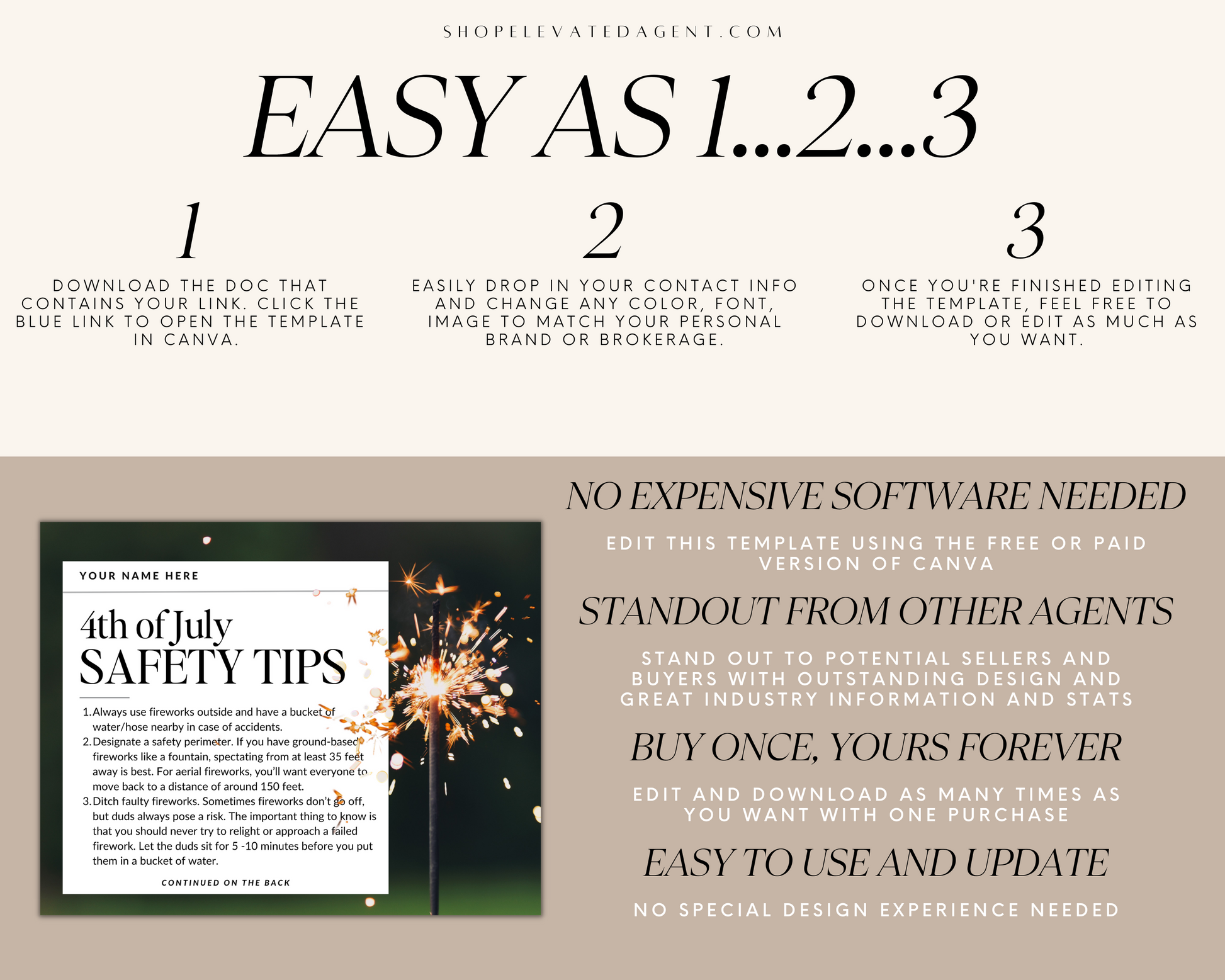 SHOPELEVATEDAGENT.COM

EASY AS 1...2...3

1

DOWNLOAD THE DOC THAT CONTAINS YOUR LINK. CLICK THE BLUE LINK TO OPEN THE TEMPLATE IN CANVA.

2

EASILY DROP IN YOUR CONTACT INFO AND CHANGE ANY COLOR, FONT, IMAGE TO MATCH YOUR PERSONAL BRAND OR BROKERAGE.

3

ONCE YOU'RE FINISHED EDITING THE TEMPLATE, FEEL FREE TO DOWNLOAD OR EDIT AS MUCH AS YOU WANT.

YOUR NAME HERE

4th of July
SAFETY TIPS

1. Always use fireworks outside and have a bucket of water/hose nearby in case of accidents.
2. Designate a safety perimeter. If you have ground-based fireworks like a fountain, spectating from at least 35 feet away is best. For aerial fireworks, you'll want everyone to move back to a distance of around 150 feet.
3. Ditch faulty fireworks. Sometimes fireworks don't go off, but duds always pose a risk. The important thing to know is that you should never try to relight or approach a failed firework. Let the duds sit for 5 -10 minutes before you put them in a bucket of water.

CONTINUED ON THE BACK

NO EXPENSIVE SOFTWARE NEEDED

EDIT THIS TEMPLATE USING THE FREE OR PAID VERSION OF CANVA

STANDOUT FROM OTHER AGENTS

STAND OUT TO POTENTIAL SELLERS AND BUYERS WITH OUTSTANDING DESIGN AND GREAT INDUSTRY INFORMATION AND STATS

BUY ONCE, YOURS FOREVER

EDIT AND DOWNLOAD AS MANY TIMES AS YOU WANT WITH ONE PURCHASE

EASY TO USE AND UPDATE

NO SPECIAL DESIGN EXPERIENCE NEEDED